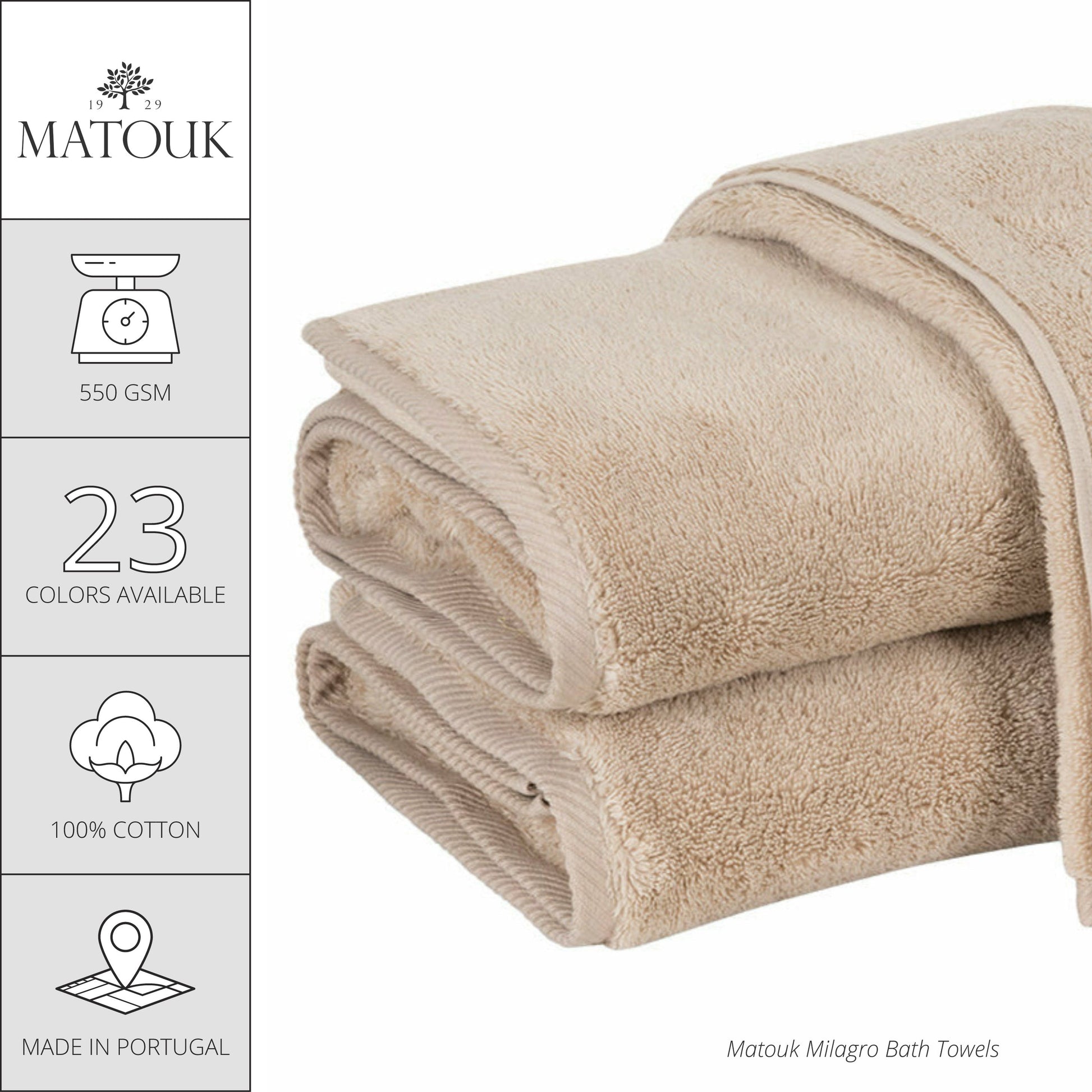 19 29
MATOUK

550 GSM

23
COLORS AVAILABLE

100% COTTON

MADE IN PORTUGAL

Matouk Milagro Bath Towels